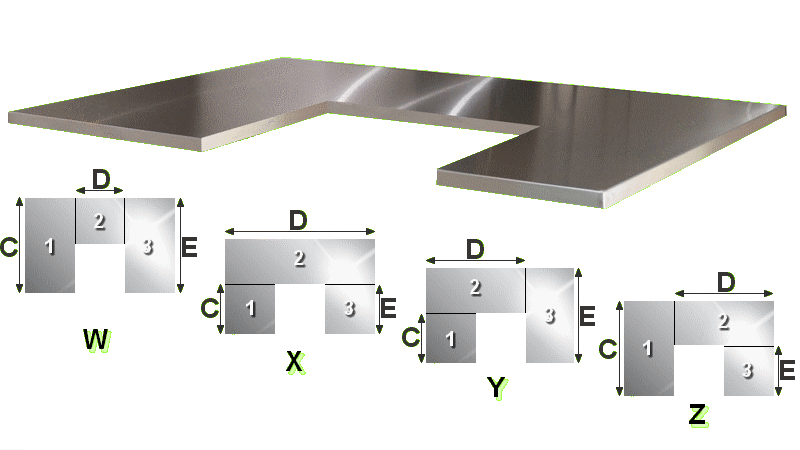 D
C 1 2 3 E
W

D
2
C 1 3 E
X

D
2
C 1 3 E
Y

D
C 1 2
3 E
Z