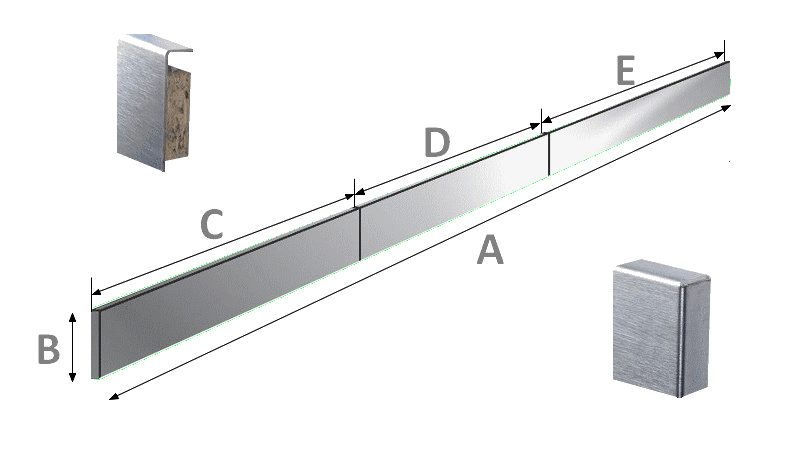 E
D
C
A
B