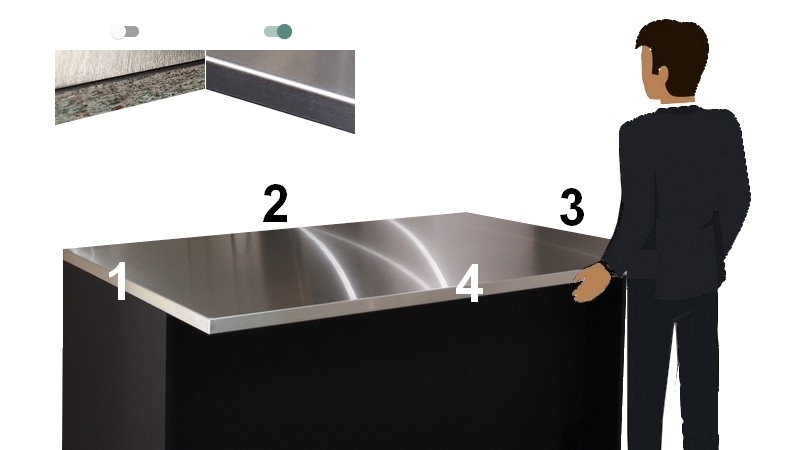 2
3
1
4